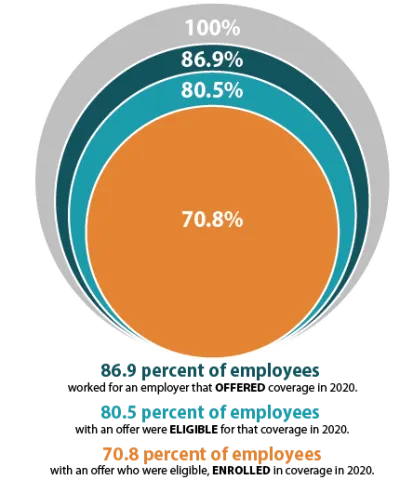 100%

86.9%

80.5%

70.8%

86.9 percent of employees
worked for an employer that OFFERED coverage in 2020.

80.5 percent of employees
with an offer were ELIGIBLE for that coverage in 2020.

70.8 percent of employees
with an offer who were eligible, ENROLLED in coverage in 2020.